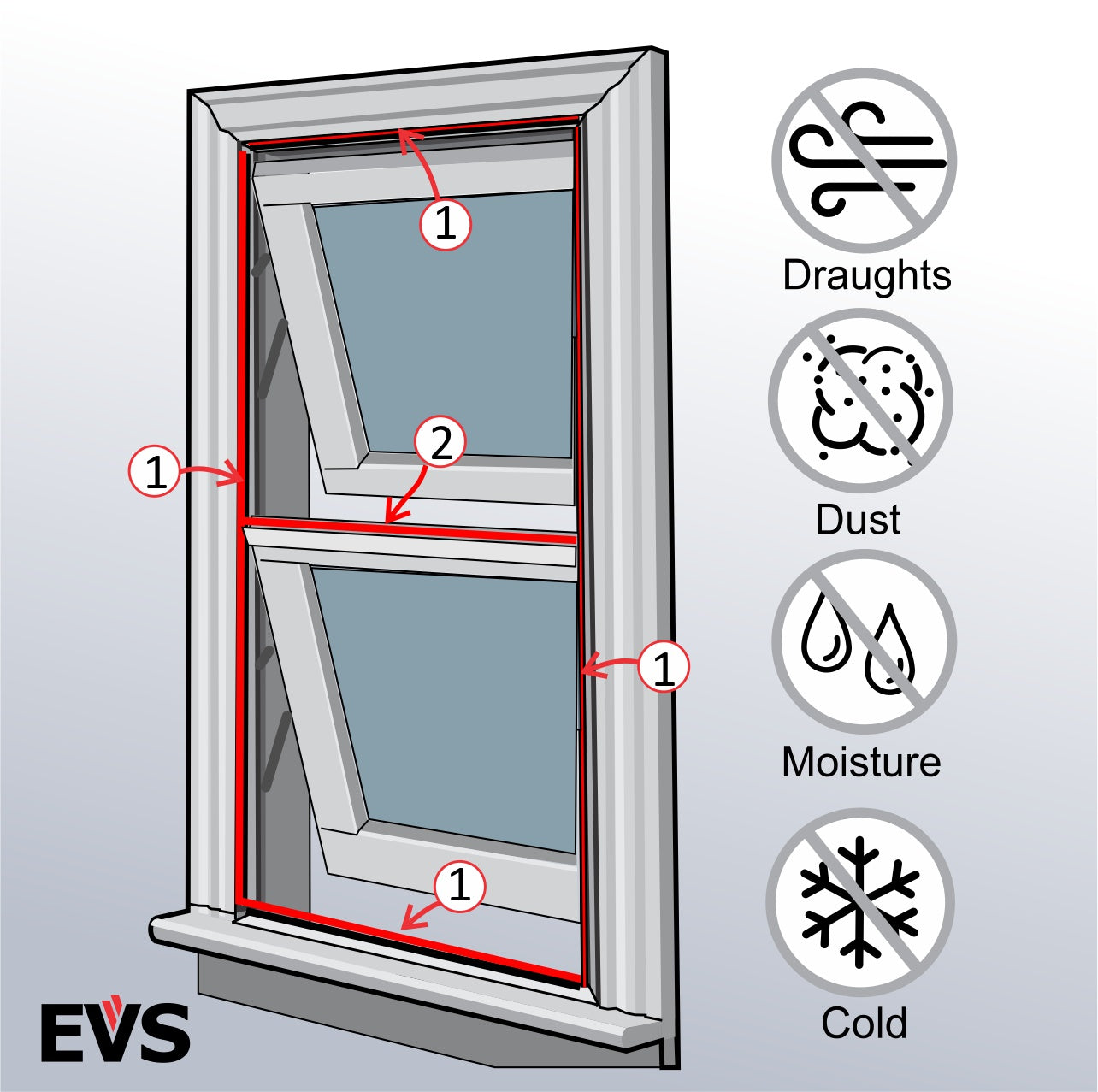 1

1

2

1

1

Draughts

Dust

Moisture

Cold

EVS