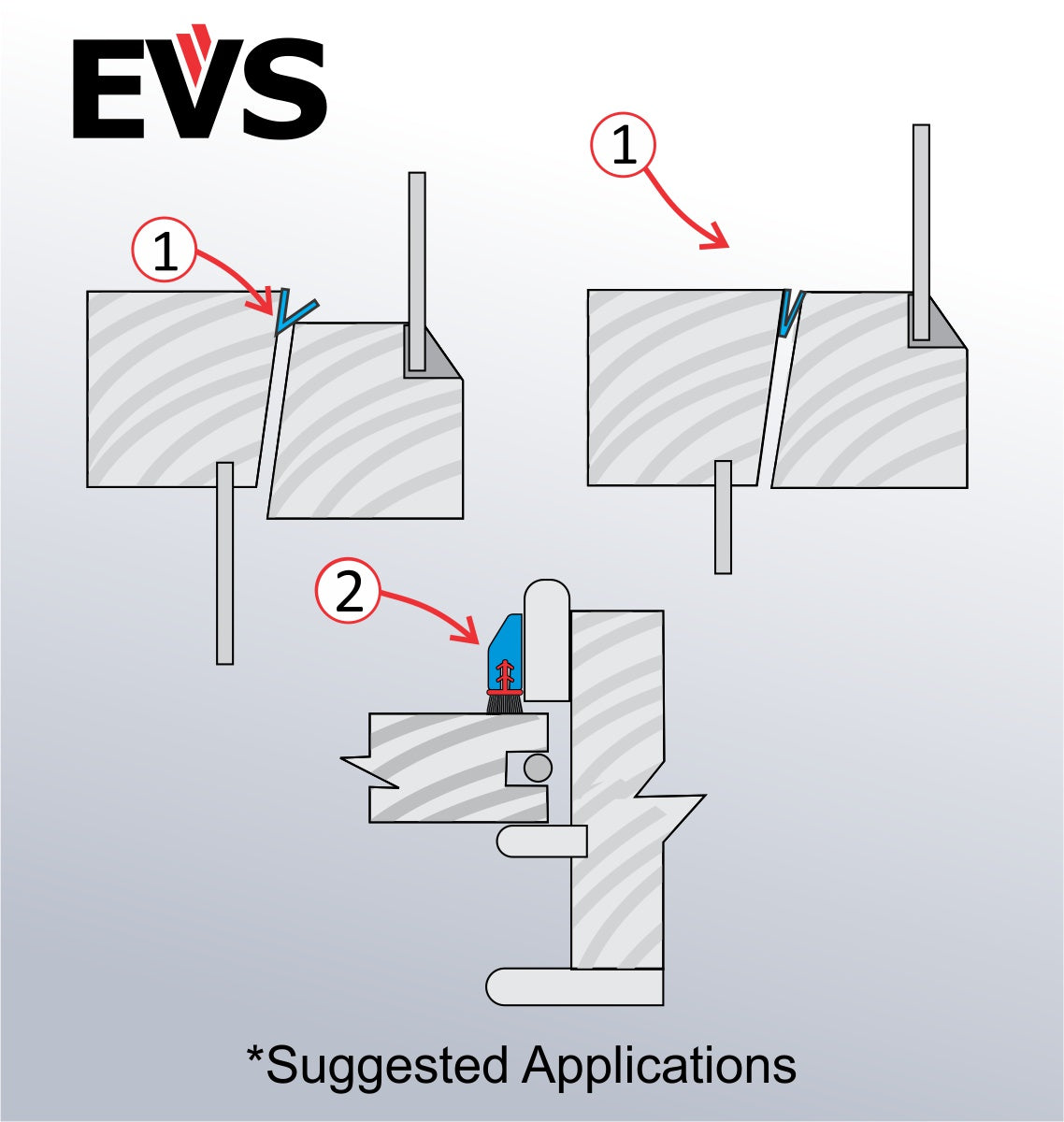 EVS

1

1

2

*Suggested Applications